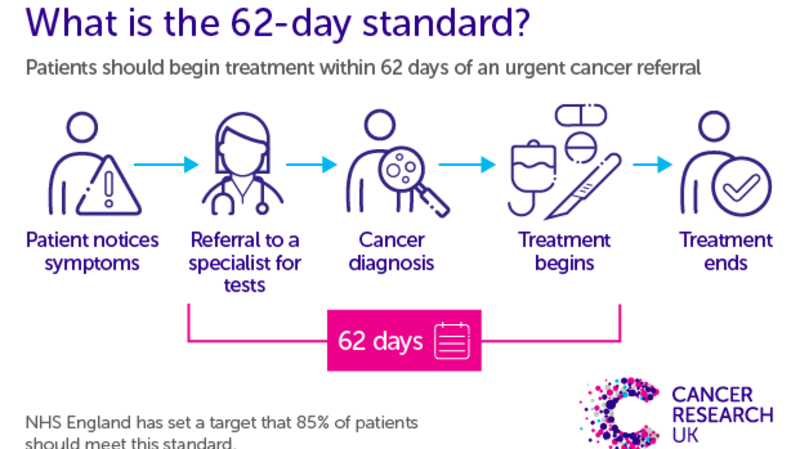 What is the 62-day standard?

Patients should begin treatment within 62 days of an urgent cancer referral

Patient notices symptoms

Referral to a specialist for tests

Cancer diagnosis

Treatment begins

Treatment ends

62 days

NHS England has set a target that 85% of patients should meet this standard.

CANCER RESEARCH UK